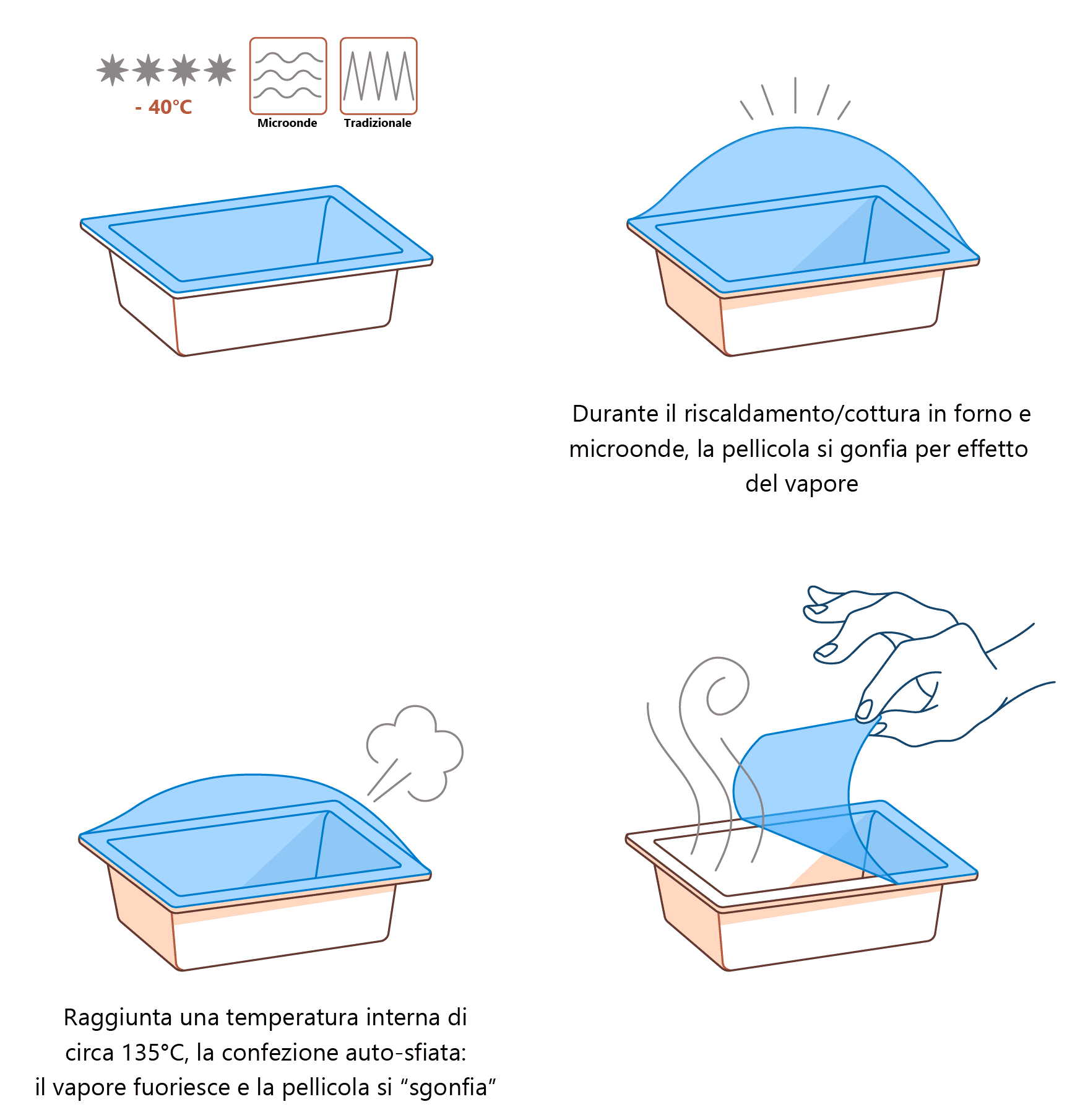 - 40°C

Microonde

Tradizionale

Durante il riscaldamento/cottura in forno e microonde, la pellicola si gonfia per effetto del vapore

Raggiunta una temperatura interna di circa 135°C, la confezione auto-sfiata: il vapore fuoriesce e la pellicola si “sgonfia”